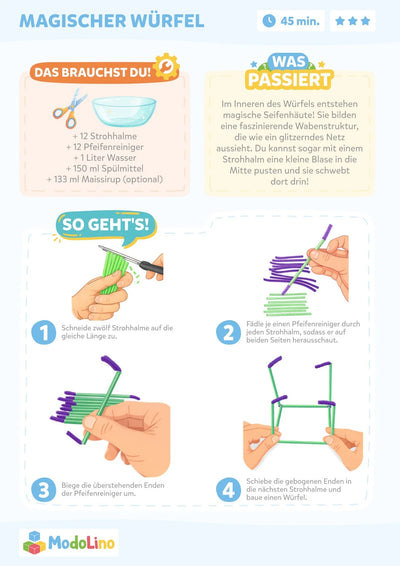 MAGISCHER WÜRFEL

45 min.

DAS BRAUCHST DU!

+ 12 Strohhalme
+ 12 Pfeifenreiniger
+ 1 Liter Wasser
+ 150 ml Spülmittel
+ 133 ml Maissirup (optional)

WAS PASSIERT

Im Inneren des Würfels entstehen magische Seifenhäute! Sie bilden eine faszinierende Wabenstruktur, die wie ein glitzerndes Netz aussieht. Du kannst sogar mit einem Strohhalm eine kleine Blase in die Mitte pusten und sie schwebt dort drin!

SO GEHT'S!

1 Schneide zwölf Strohhalme auf die gleiche Länge zu.

2 Fädle je einen Pfeifenreiniger durch jeden Strohhalm, sodass er auf beiden Seiten herausschaut.

3 Biege die überstehenden Enden der Pfeifenreiniger um.

4 Schiebe die gebogenen Enden in die nächsten Strohhalme und baue einen Würfel.

ModoLino